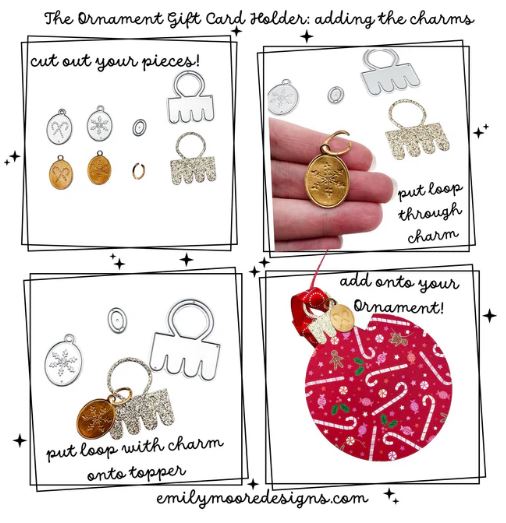 The Ornament Gift Card Holder: adding the charms

cut out your pieces!

put loop through charm

put loop with charm onto topper

add onto your Ornament!

emilymooredesigns.com