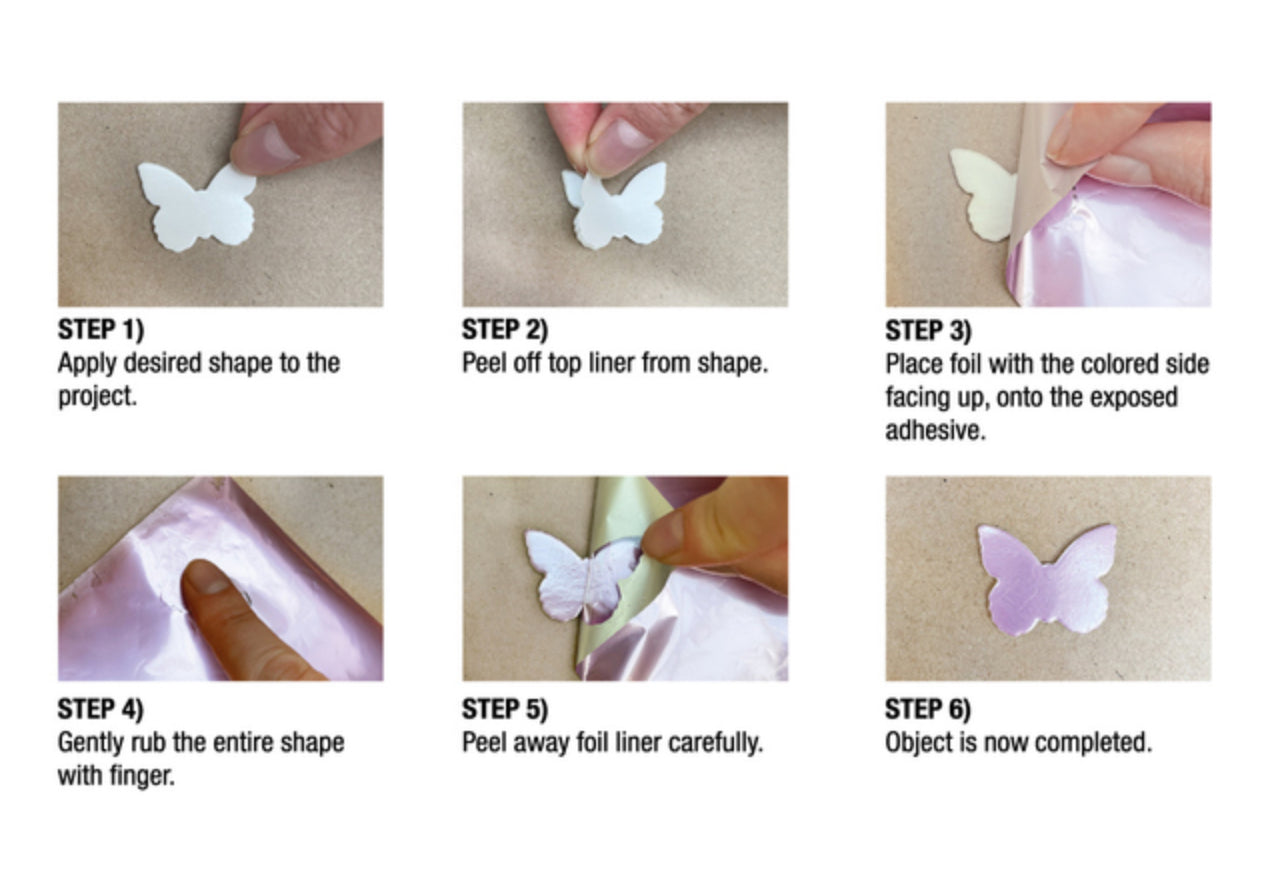 STEP 1)
Apply desired shape to the project.

STEP 2)
Peel off top liner from shape.

STEP 3)
Place foil with the colored side facing up, onto the exposed adhesive.

STEP 4)
Gently rub the entire shape with finger.

STEP 5)
Peel away foil liner carefully.

STEP 6)
Object is now completed.